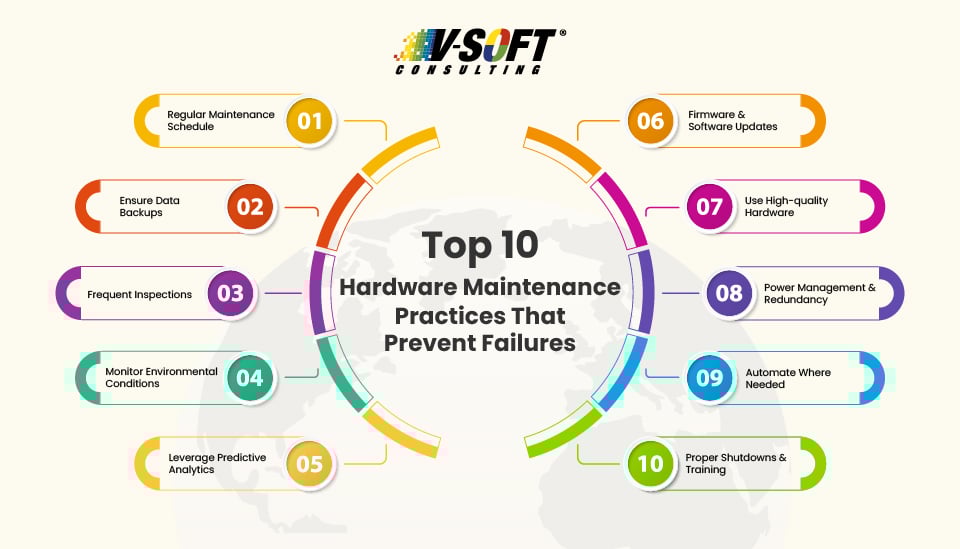 V-SOFT®
CONSULTING

Top 10
Hardware Maintenance Practices That Prevent Failures

Regular Maintenance Schedule 01

Ensure Data Backups 02

Frequent Inspections 03

Monitor Environmental Conditions 04

Leverage Predictive Analytics 05

06 Firmware & Software Updates

07 Use High-quality Hardware

08 Power Management & Redundancy

09 Automate Where Needed

10 Proper Shutdowns & Training