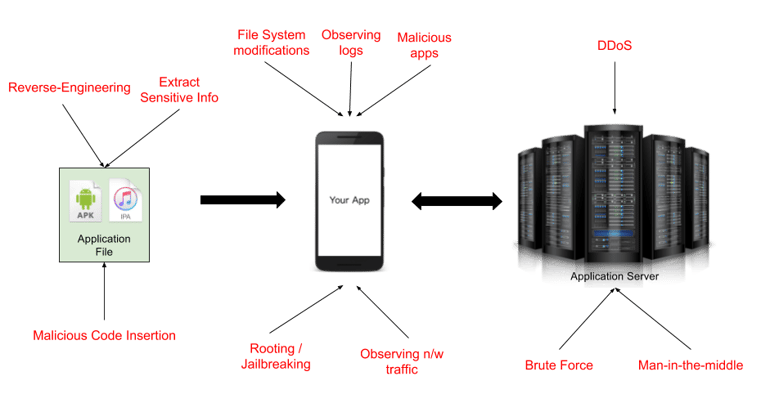 Reverse-Engineering

Extract Sensitive Info

APK

IPA

Application File

Malicious Code Insertion

File System modifications

Observing logs

Malicious apps

Your App

Rooting / Jailbreaking

Observing n/w traffic

DDoS

Application Server

Brute Force

Man-in-the-middle