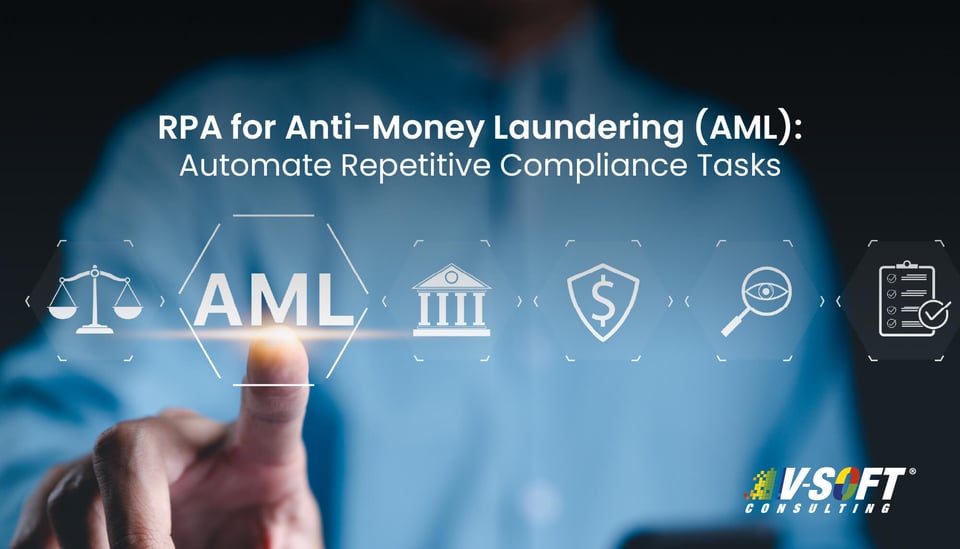 RPA for Anti-Money Laundering (AML):
Automate Repetitive Compliance Tasks

AML

$

V-SOFT®
CONSULTING