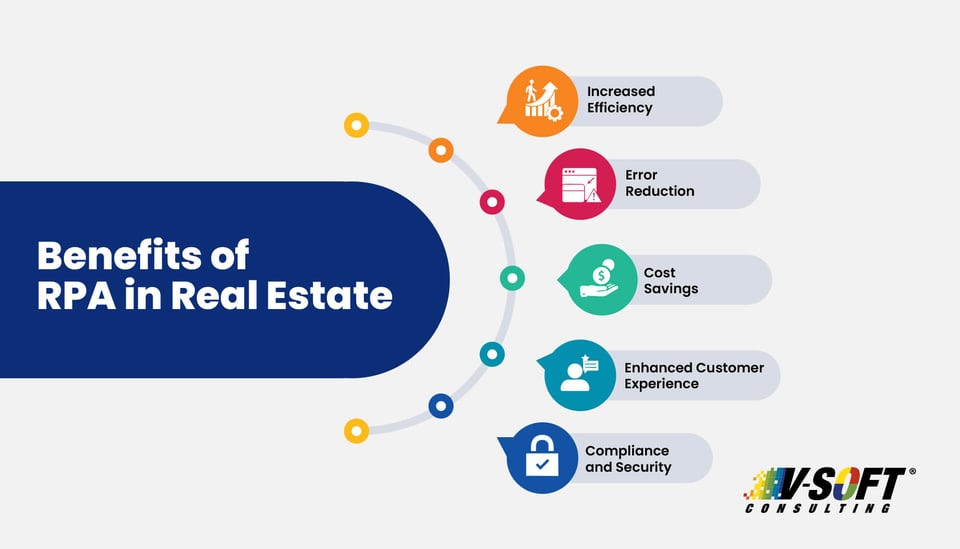 Benefits of RPA in Real Estate

Increased Efficiency

Error Reduction

Cost Savings

Enhanced Customer Experience

Compliance and Security

V-SOFT®
CONSULTING