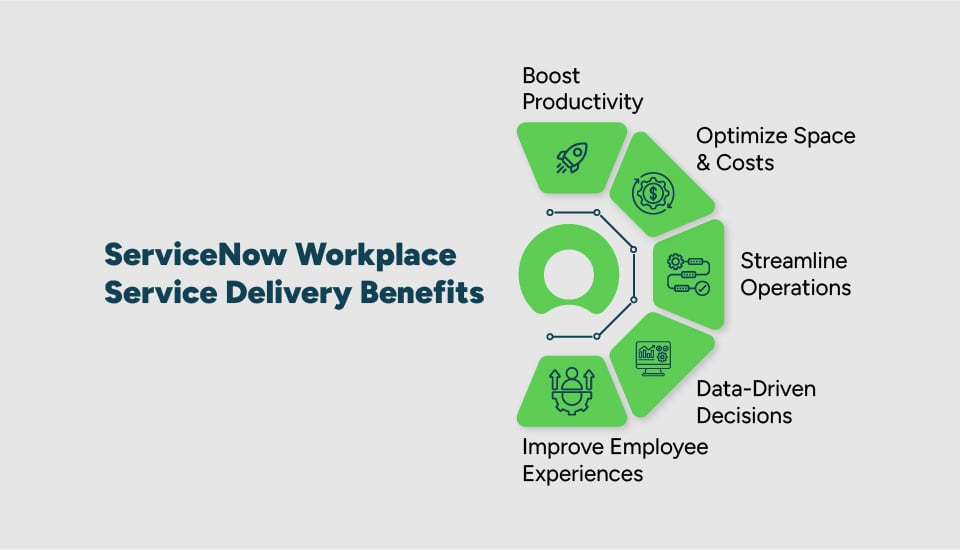 ServiceNow Workplace Service Delivery Benefits

Boost Productivity

Optimize Space & Costs

Streamline Operations

Data-Driven Decisions

Improve Employee Experiences